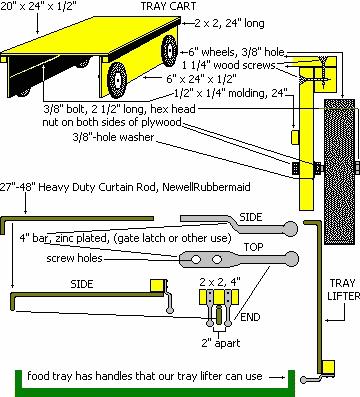 20" x 24" x 1/2"

TRAY CART

2 x 2, 24" long

6" wheels, 3/8" hole

1 1/4" wood screws

6" x 24" x 1/2"

1/2" x 1/4" molding, 24"

3/8" bolt, 2 1/2" long, hex head nut on both sides of plywood

3/8"-hole washer

27"-48" Heavy Duty Curtain Rod, NewellRubbermaid

SIDE

4" bar, zinc plated, (gate latch or other use)

TOP

screw holes

SIDE

2 x 2, 4"

END

2" apart

TRAY LIFTER

food tray has handles that our tray lifter can use